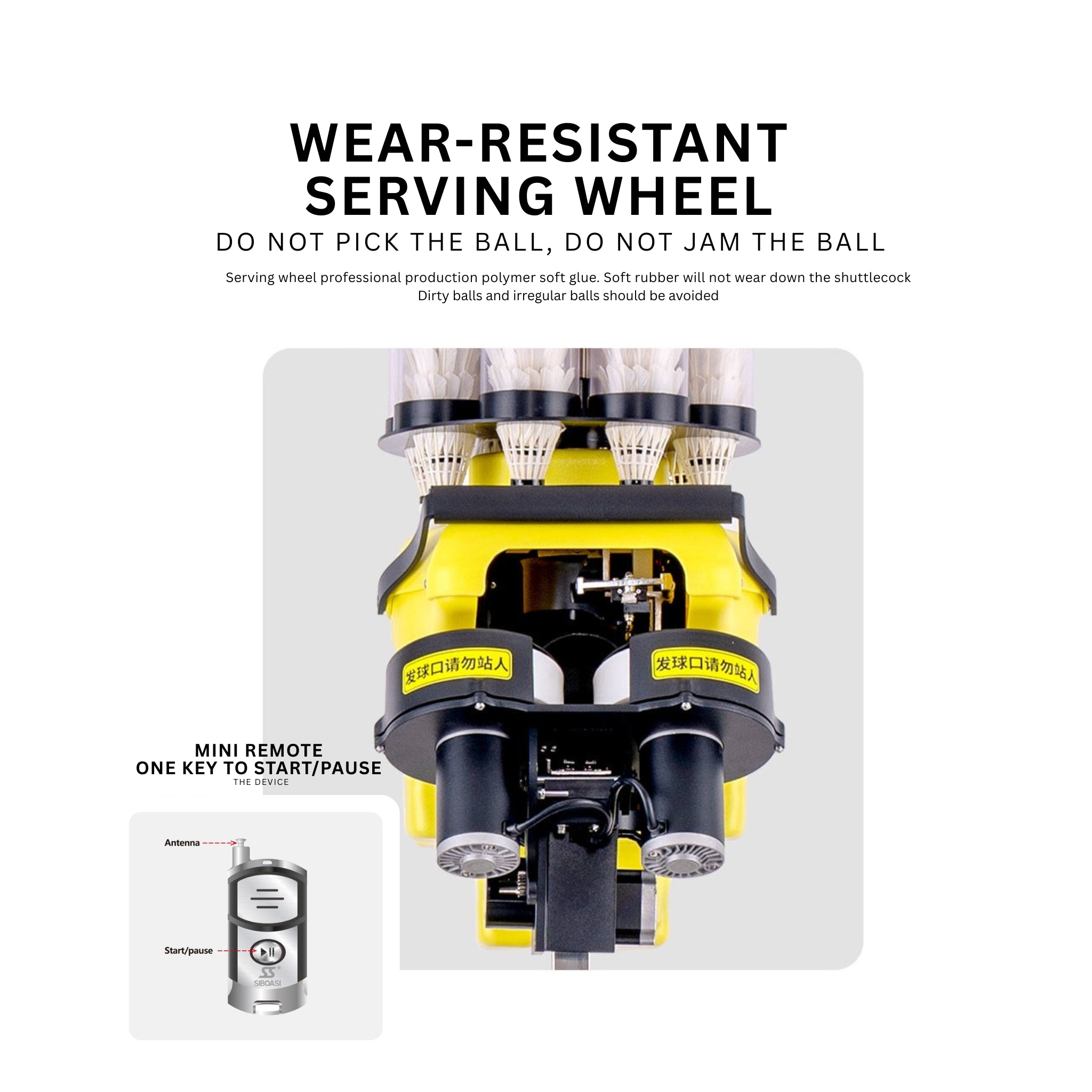 WEAR-RESISTANT SERVING WHEEL
DO NOT PICK THE BALL, DO NOT JAM THE BALL

Serving wheel professional production polymer soft glue. Soft rubber will not wear down the shuttlecock
Dirty balls and irregular balls should be avoided

发球口请勿站人

发球口请勿站人

MINI REMOTE
ONE KEY TO START/PAUSE
THE DEVICE

Antenna

Start/pause

SS
SIBOASI